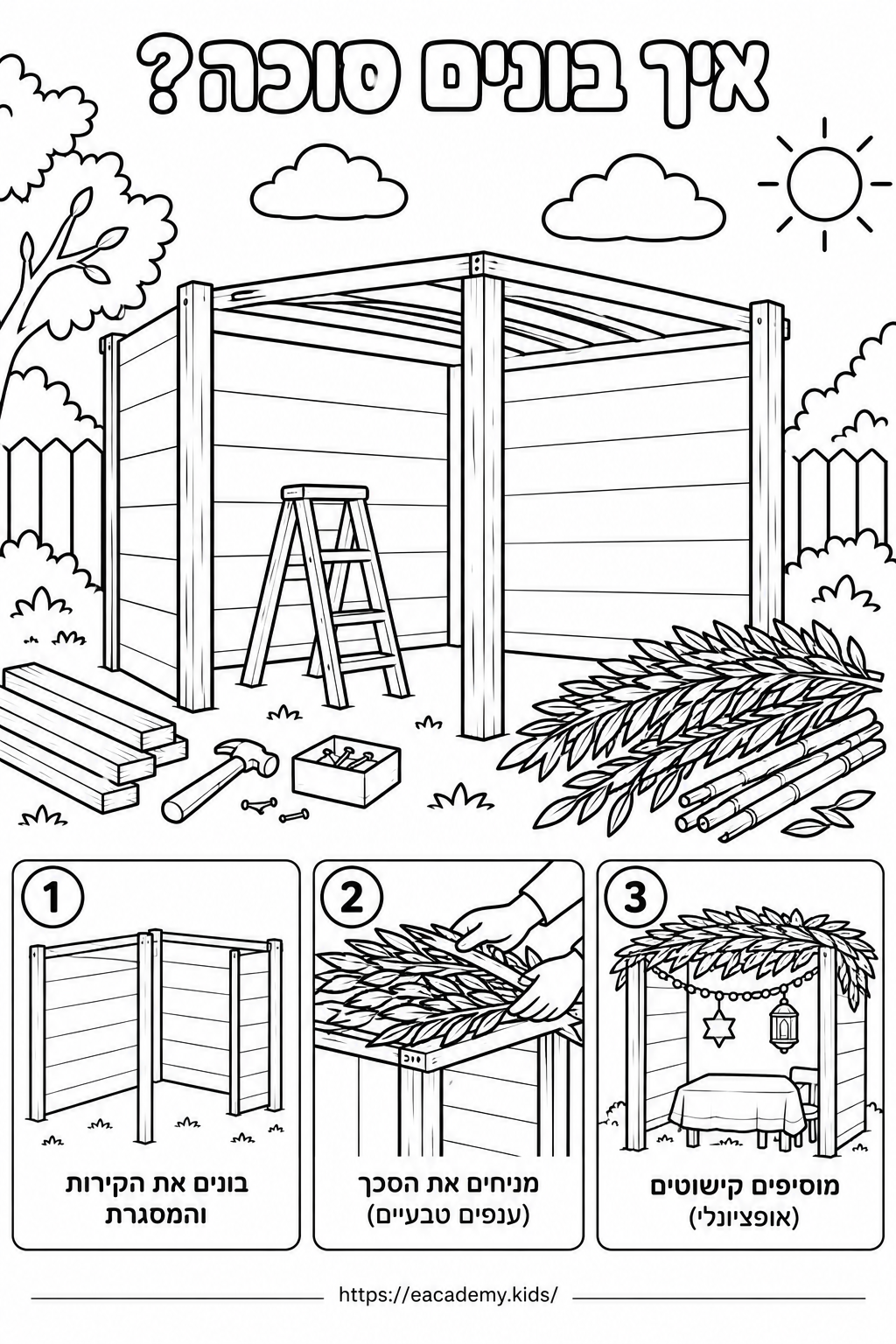 איך בונים סוכה?

1
בונים את הקירות והמסגרת

2
מניחים את הסכך (ענפים טבעיים)

3
מוסיפים קישוטים (אופציונלי)

https://eacademy.kids/